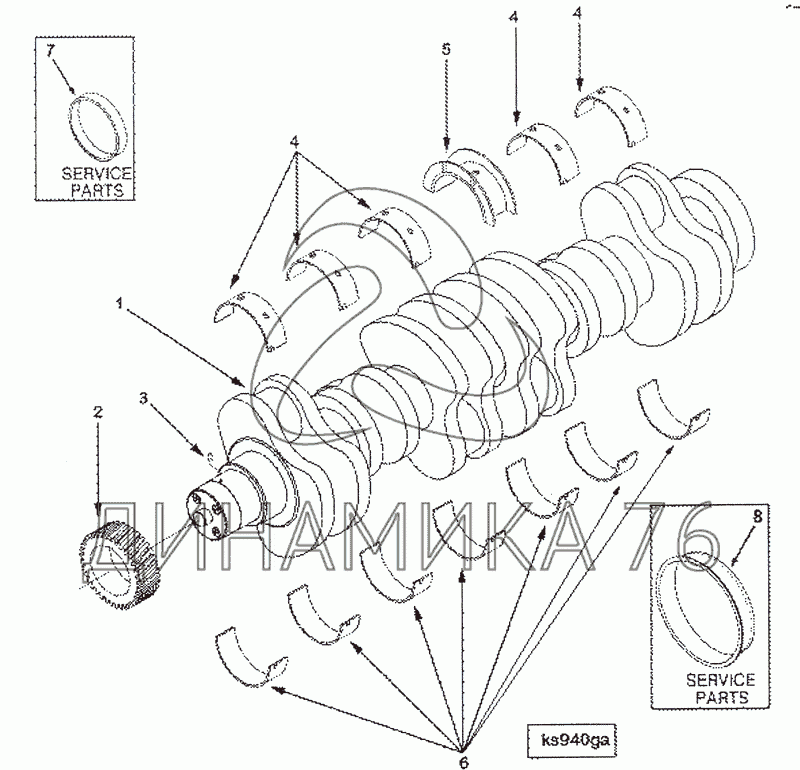 7
SERVICE PARTS
5
4
4
4
1
3
2
ДИНАМИКА 76
8
SERVICE PARTS
ks940ga
6